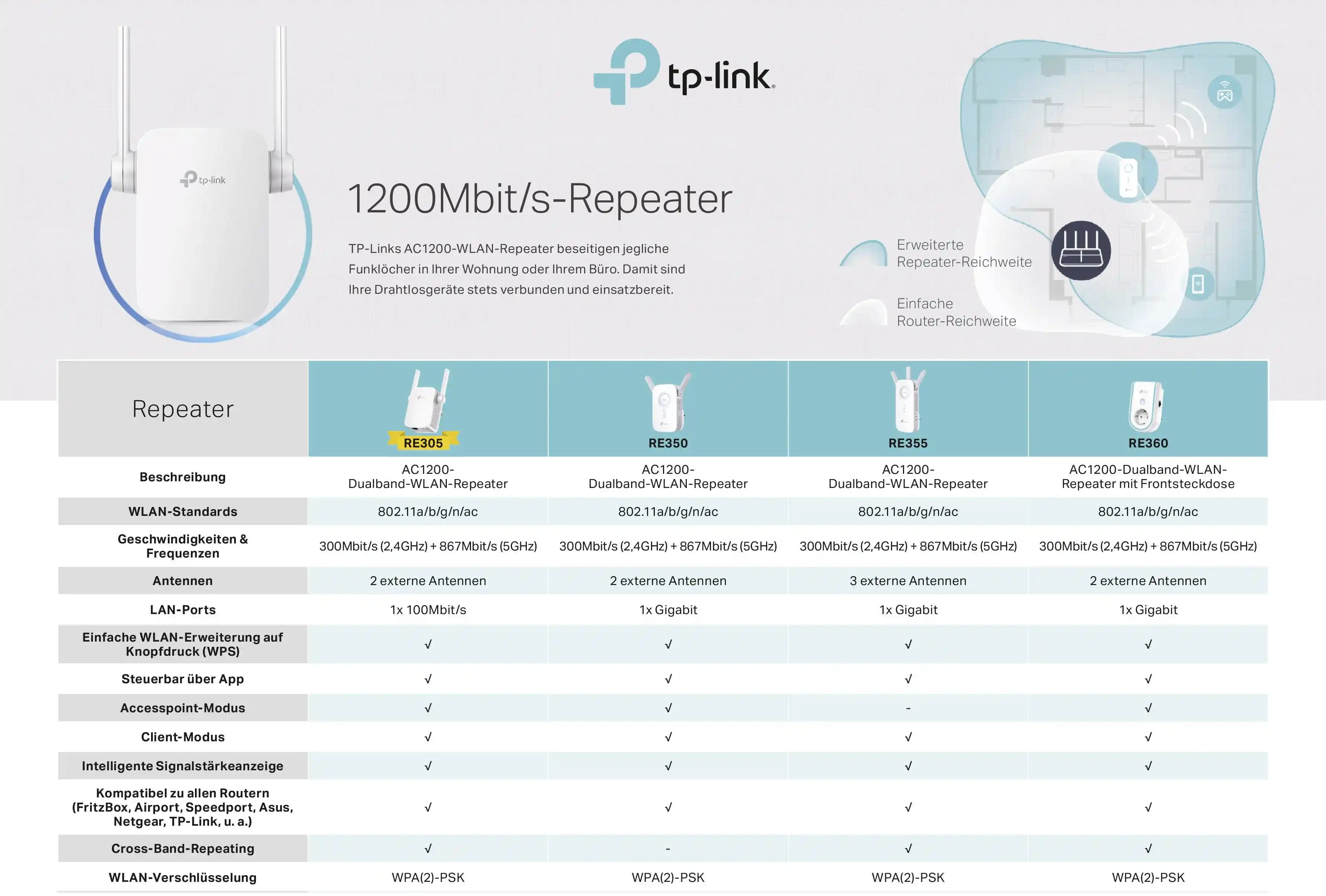 tp-link

tp-link

1200Mbit/s-Repeater

TP-Links AC1200-WLAN-Repeater beseitigen jegliche Funklöcher in Ihrer Wohnung oder Ihrem Büro. Damit sind Ihre Drahtlosgeräte stets verbunden und einsatzbereit.

Erweiterte Repeater-Reichweite

Einfache Router-Reichweite

| Repeater | RE305 | RE350 | RE355 | RE360 |
|---|---|---|---|---|
| Beschreibung | AC1200-Dualband-WLAN-Repeater | AC1200-Dualband-WLAN-Repeater | AC1200-Dualband-WLAN-Repeater | AC1200-Dualband-WLAN-Repeater mit Frontsteckdose |
| WLAN-Standards | 802.11a/b/g/n/ac | 802.11a/b/g/n/ac | 802.11a/b/g/n/ac | 802.11a/b/g/n/ac |
| Geschwindigkeiten & Frequenzen | 300Mbit/s (2,4GHz) + 867Mbit/s (5GHz) | 300Mbit/s (2,4GHz) + 867Mbit/s (5GHz) | 300Mbit/s (2,4GHz) + 867Mbit/s (5GHz) | 300Mbit/s (2,4GHz) + 867Mbit/s (5GHz) |
| Antennen | 2 externe Antennen | 2 externe Antennen | 3 externe Antennen | 2 externe Antennen |
| LAN-Ports | 1x 100Mbit/s | 1x Gigabit | 1x Gigabit | 1x Gigabit |
| Einfache WLAN-Erweiterung auf Knopfdruck (WPS) | √ | √ | √ | √ |
| Steuerbar über App | √ | √ | √ | √ |
| Accesspoint-Modus | √ | √ | - | √ |
| Client-Modus | √ | √ | √ | √ |
| Intelligente Signalstärkeanzeige | √ | √ | √ | √ |
| Kompatibel zu allen Routern (FritzBox, Airport, Speedport, Asus, Netgear, TP-Link, u. a.) | √ | √ | √ | √ |
| Cross-Band-Repeating | √ | - | √ | √ |
| WLAN-Verschlüsselung | WPA(2)-PSK | WPA(2)-PSK | WPA(2)-PSK | WPA(2)-PSK |