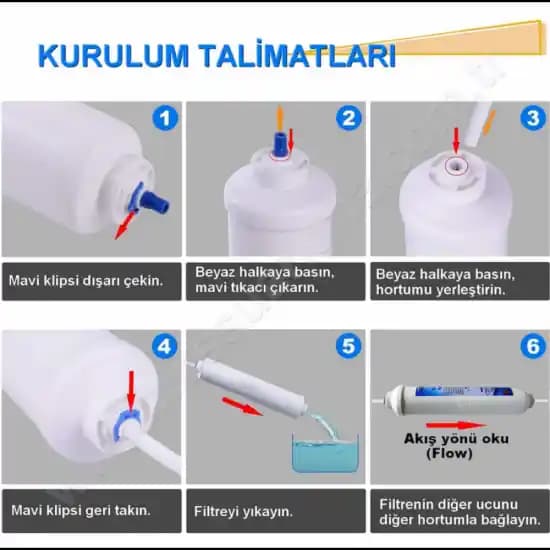 KURULUM TALİMATLARI

1

Mavi klipsi dışarı çekin.

2

Beyaz halkaya basın, mavi tıkacı çıkarın.

3

Beyaz halkaya basın, hortumu yerleştirin.

4

Mavi klipsi geri takın.

5

Filtreyi yıkayın.

6

Akış yönü oku (Flow)

Filtrenin diğer ucunu diğer hortumla bağlayın.